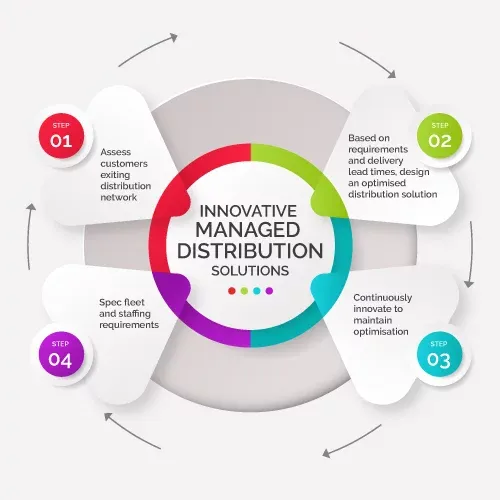 INNOVATIVE
MANAGED
DISTRIBUTION
SOLUTIONS

STEP
01

Assess customers exiting distribution network

STEP
02

Based on requirements and delivery lead times, design an optimised distribution solution

STEP
03

Continuously innovate to maintain optimisation

STEP
04

Spec fleet and staffing requirements